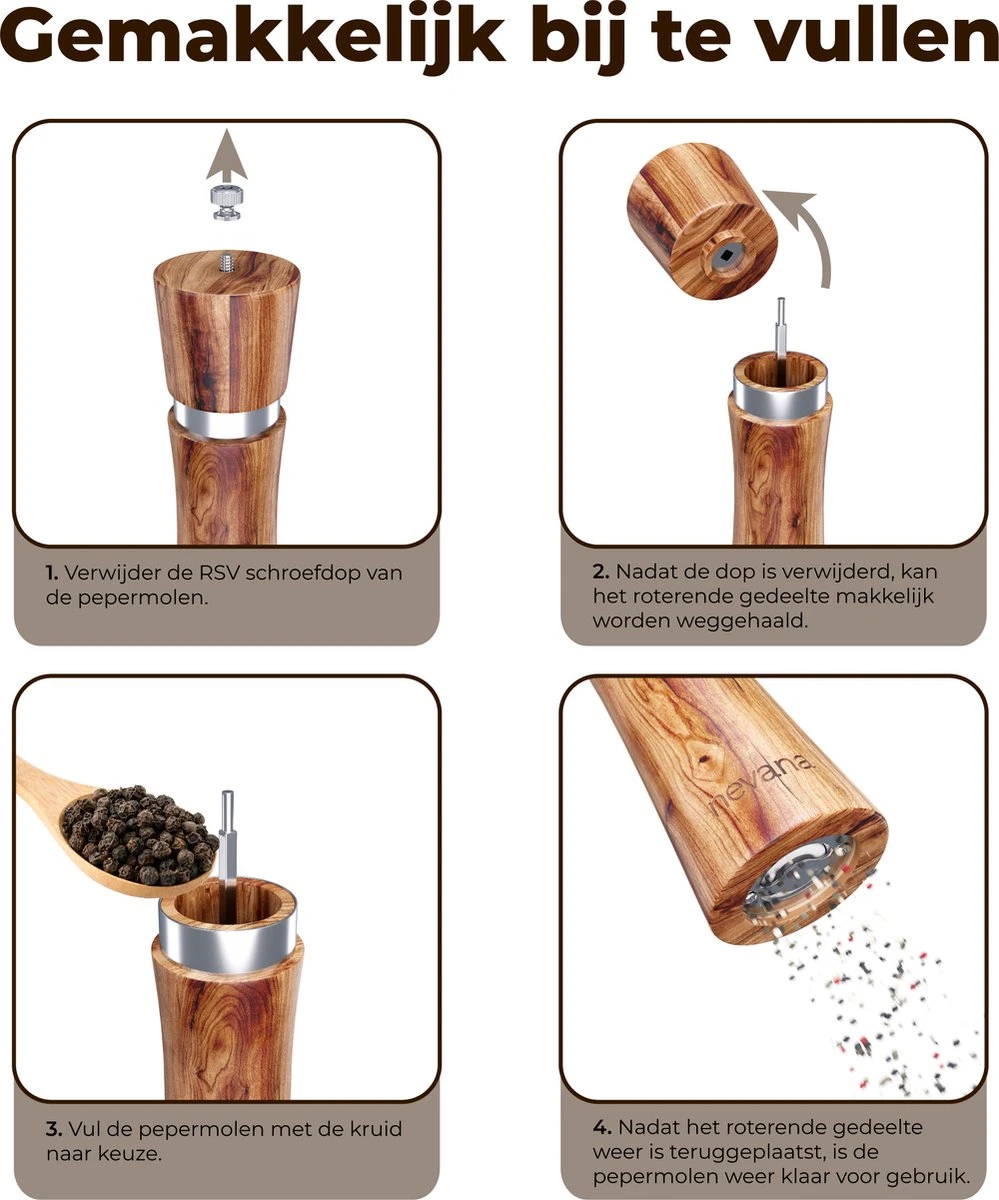 Gemakkelijk bij te vullen

1. Verwijder de RSV schroefdop van de pepermolen.

2. Nadat de dop is verwijderd, kan het roterende gedeelte makkelijk worden weggehaald.

3. Vul de pepermolen met de kruid naar keuze.

nevana

4. Nadat het roterende gedeelte weer is teruggeplaatst, is de pepermolen weer klaar voor gebruik.