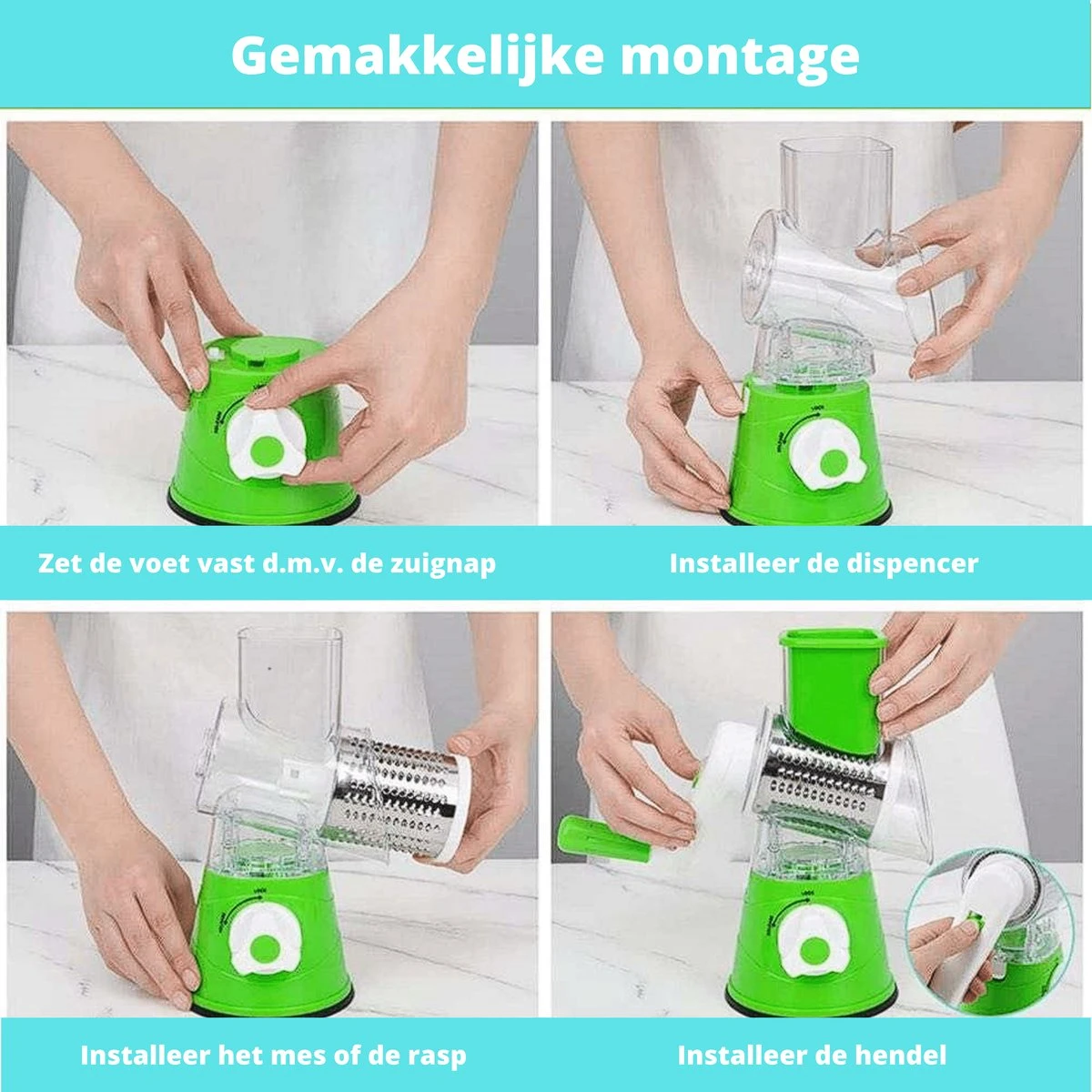 Gemakkelijke montage

Zet de voet vast d.m.v. de zuignap

Installeer de dispencer

Installeer het mes of de rasp

Installeer de hendel