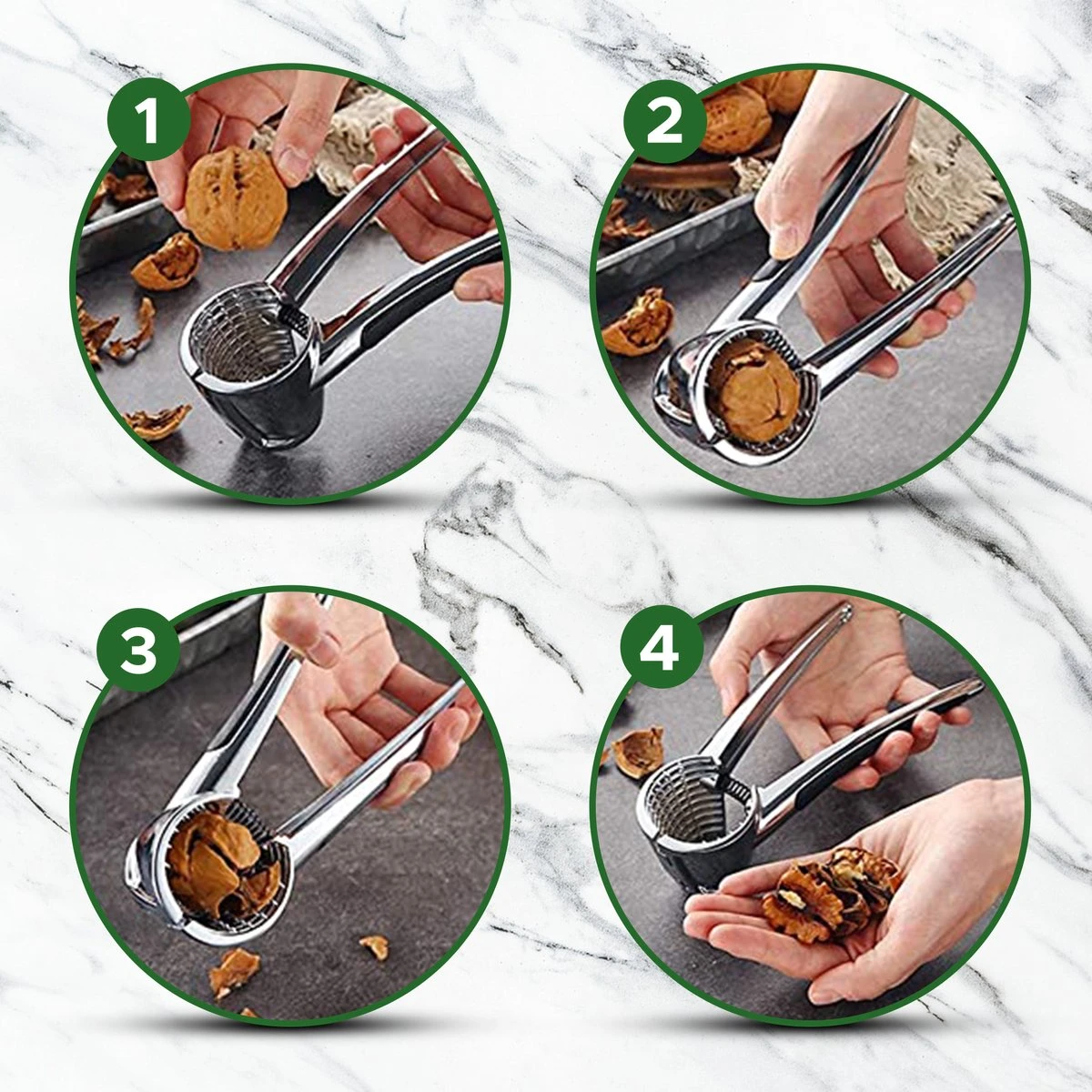 1

2

3

4