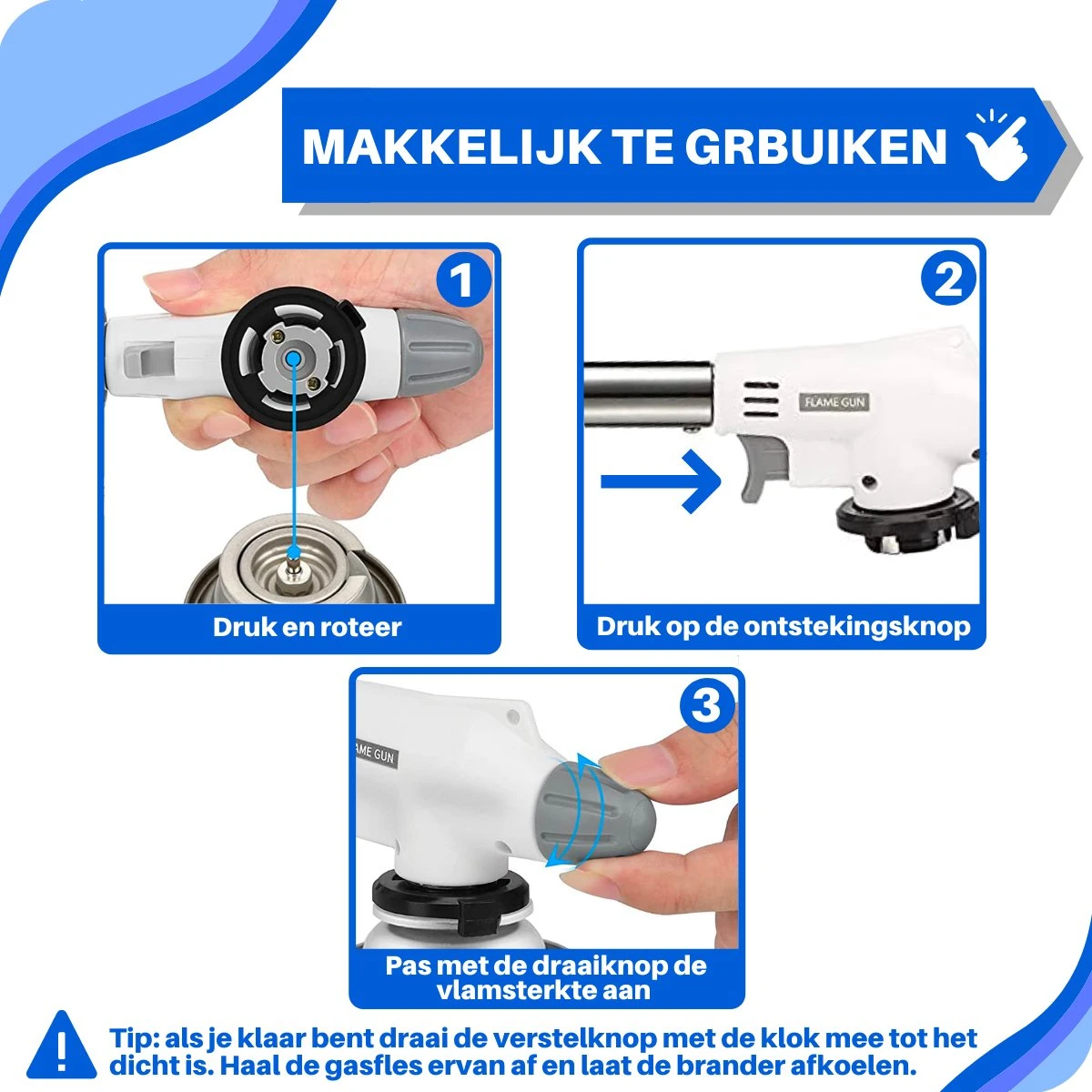 MAKKELIJK TE GRBUIKEN

1

Druk en roteer

2

FLAME GUN

Druk op de ontstekingsknop

3

AME GUN

Pas met de draaiknop de vlamsterkte aan

Tip: als je klaar bent draai de verstelknop met de klok mee tot het dicht is. Haal de gasfles ervan af en laat de brander afkoelen.