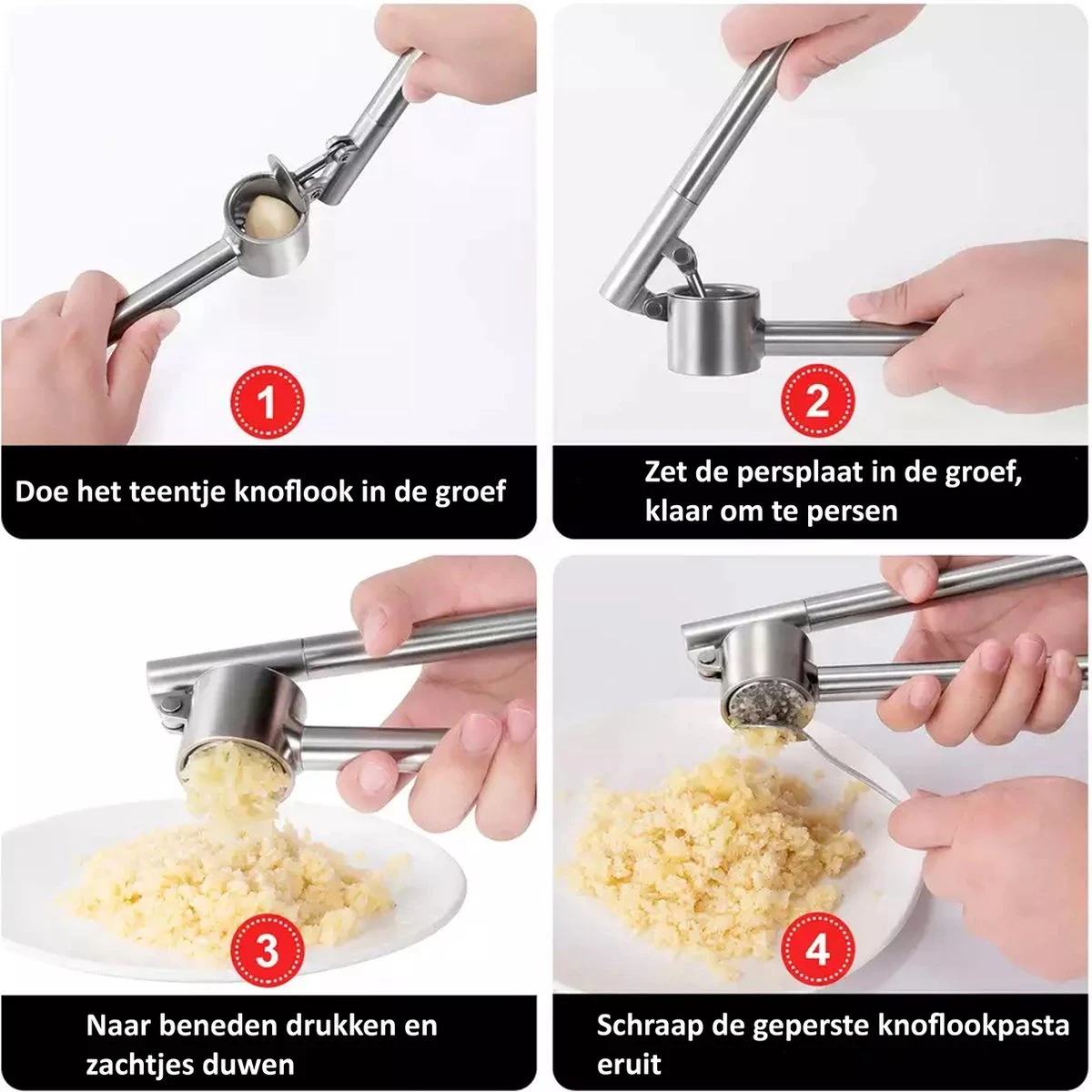 1

Doe het teentje knoflook in de groef

2

Zet de persplaat in de groef, klaar om te persen

3

Naar beneden drukken en zachtjes duwen

4

Schraap de geperste knoflookpasta eruit