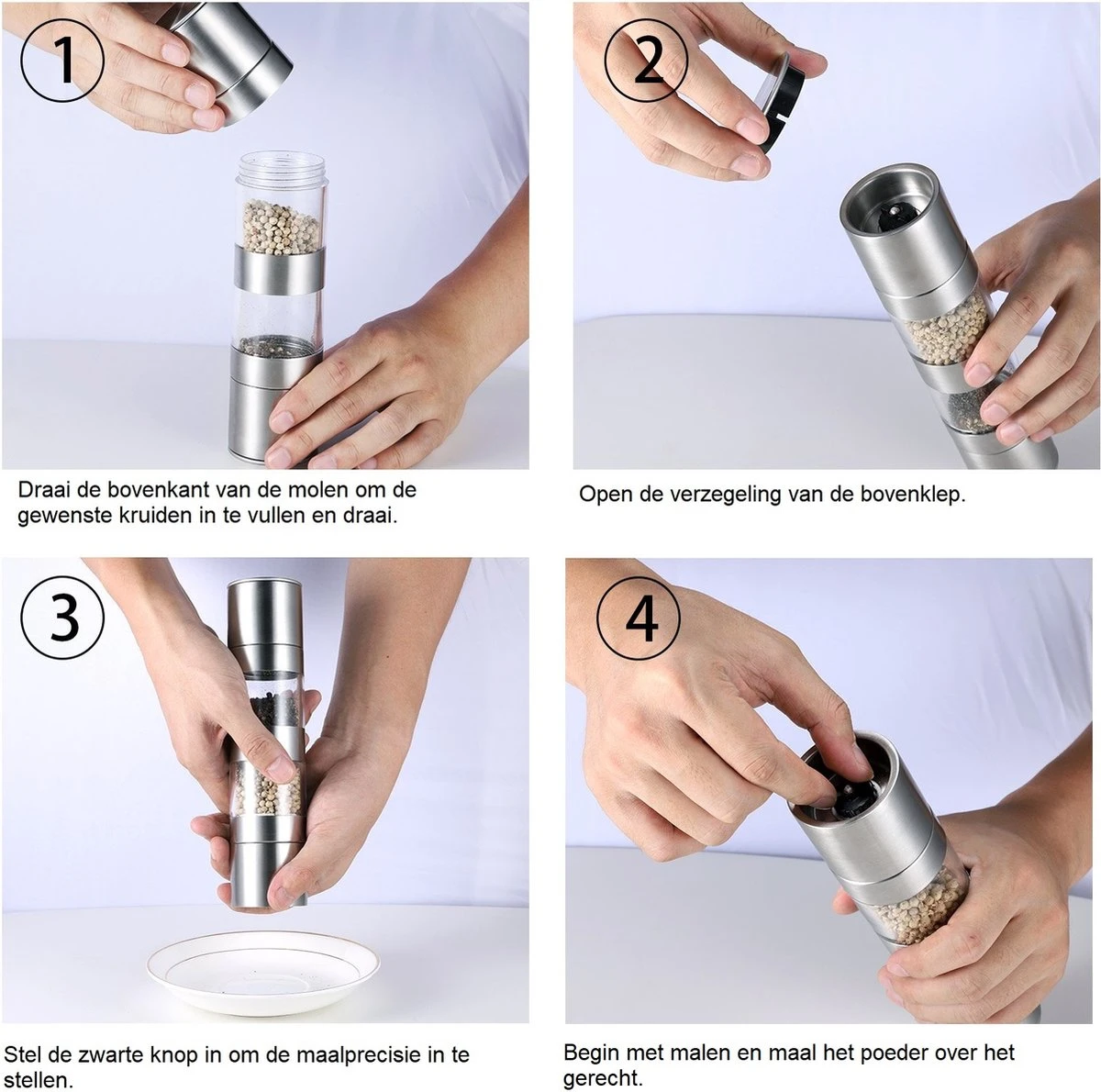 1

Draai de bovenkant van de molen om de gewenste kruiden in te vullen en draai.

2

Open de verzegeling van de bovenklep.

3

Stel de zwarte knop in om de maalprecisie in te stellen.

4

Begin met malen en maal het poeder over het gerecht.