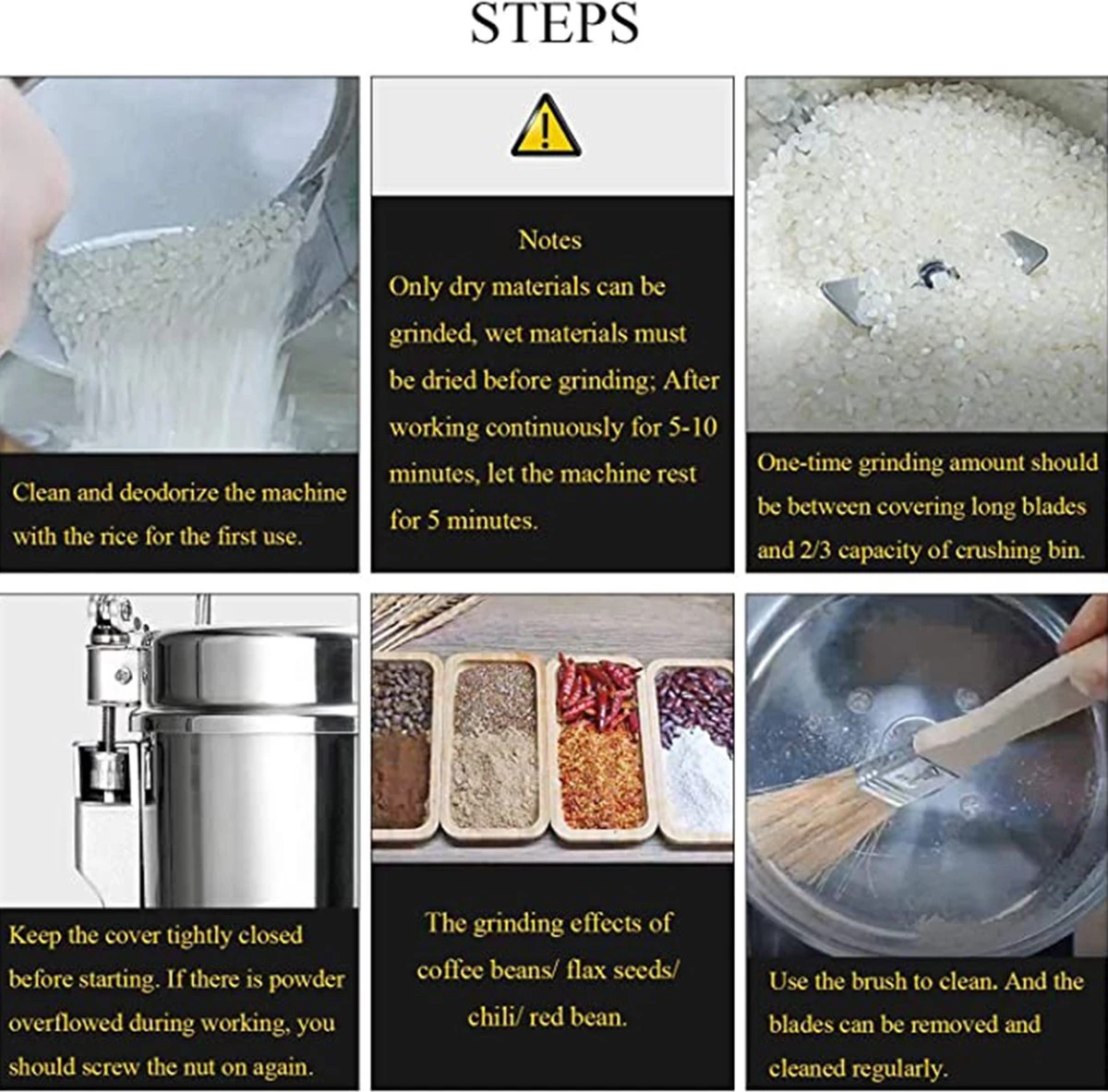 STEPS

Clean and deodorize the machine with the rice for the first use.

Notes
Only dry materials can be grinded, wet materials must be dried before grinding; After working continuously for 5-10 minutes, let the machine rest for 5 minutes.

One-time grinding amount should be between covering long blades and 2/3 capacity of crushing bin.

Keep the cover tightly closed before starting. If there is powder overflowed during working, you should screw the nut on again.

The grinding effects of coffee beans/ flax seeds/ chili/ red bean.

Use the brush to clean. And the blades can be removed and cleaned regularly.