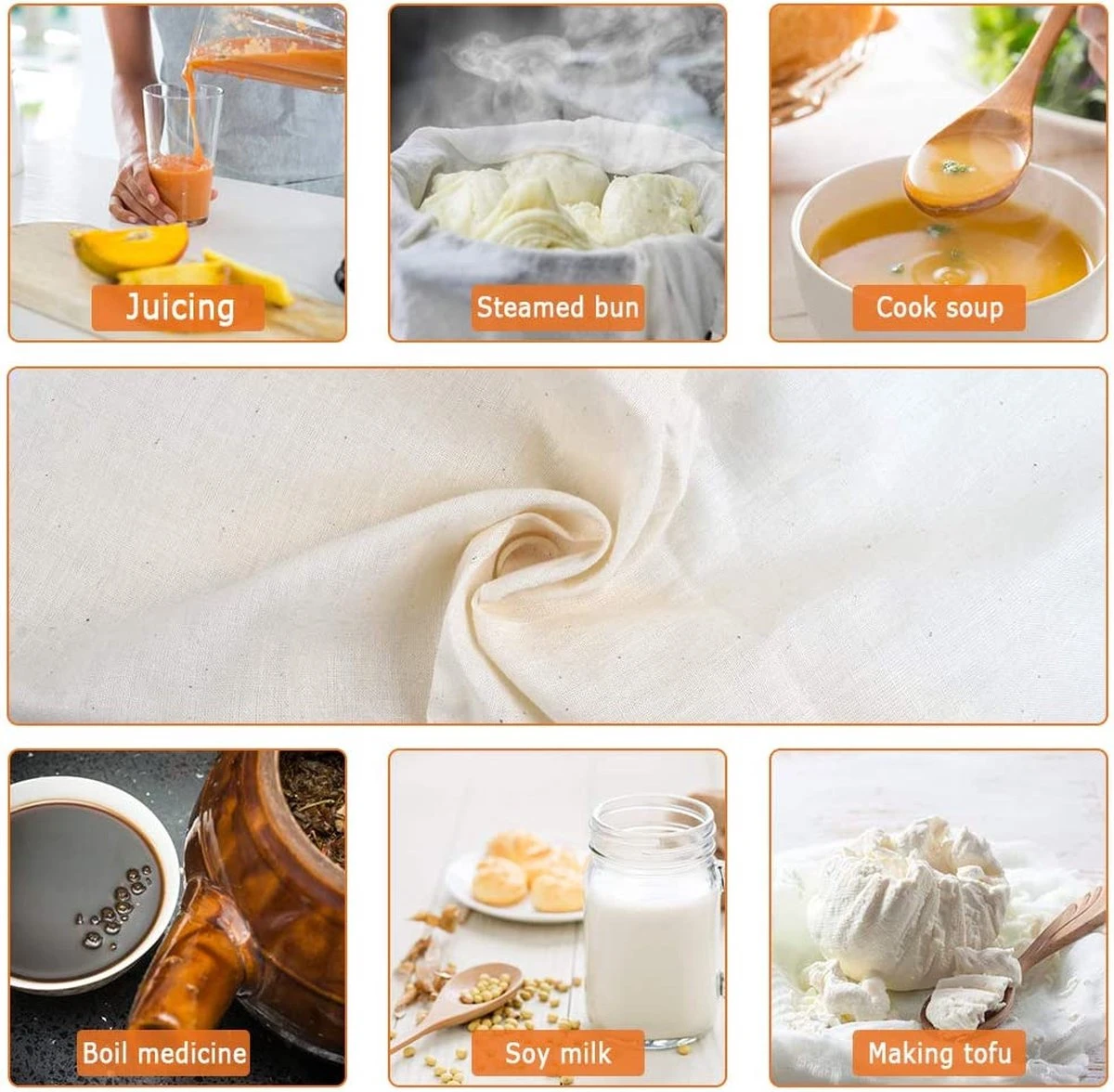 Juicing

Steamed bun

Cook soup

Boil medicine

Soy milk

Making tofu