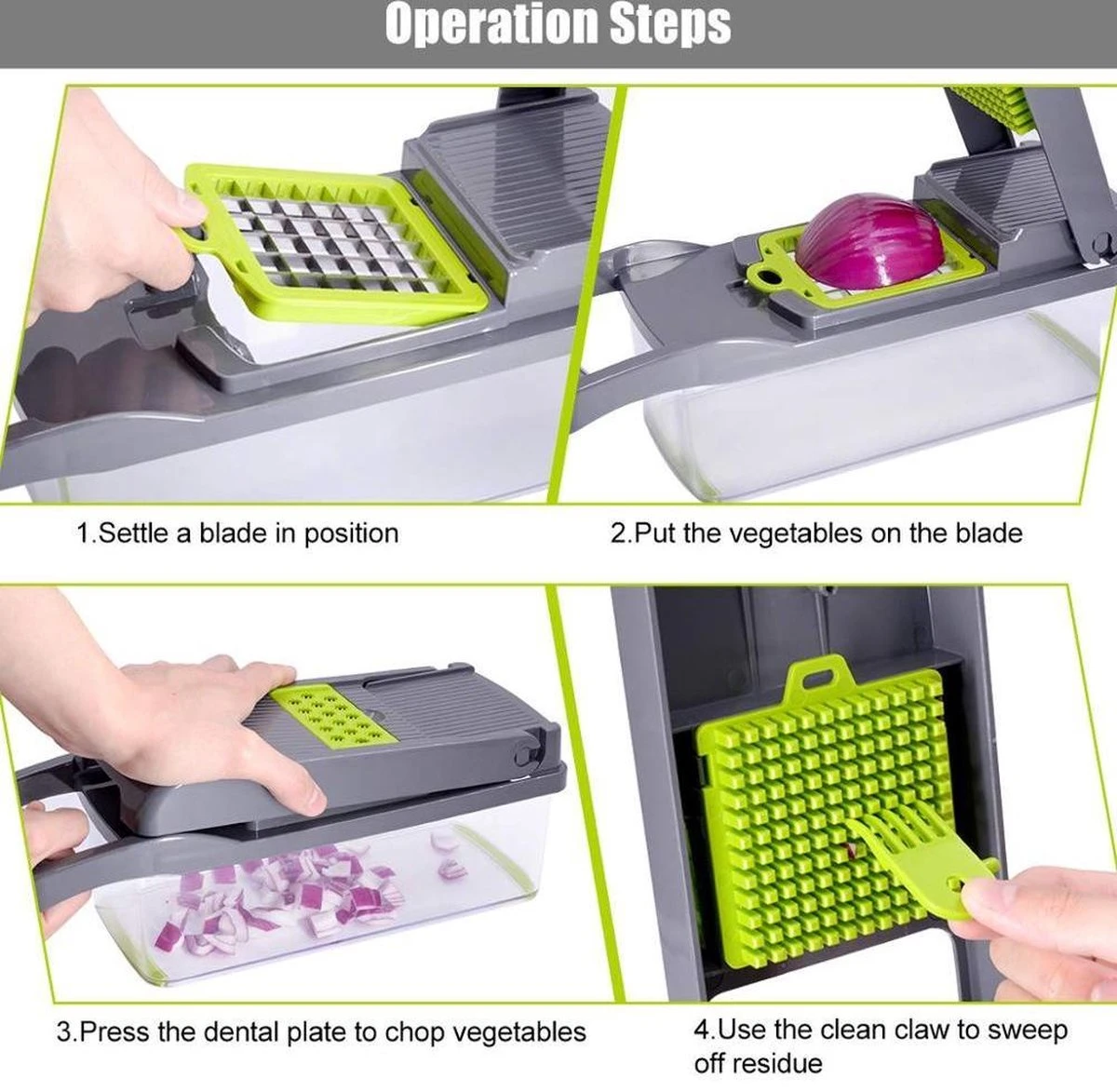 Operation Steps

1.Settle a blade in position

2.Put the vegetables on the blade

3.Press the dental plate to chop vegetables

4.Use the clean claw to sweep off residue