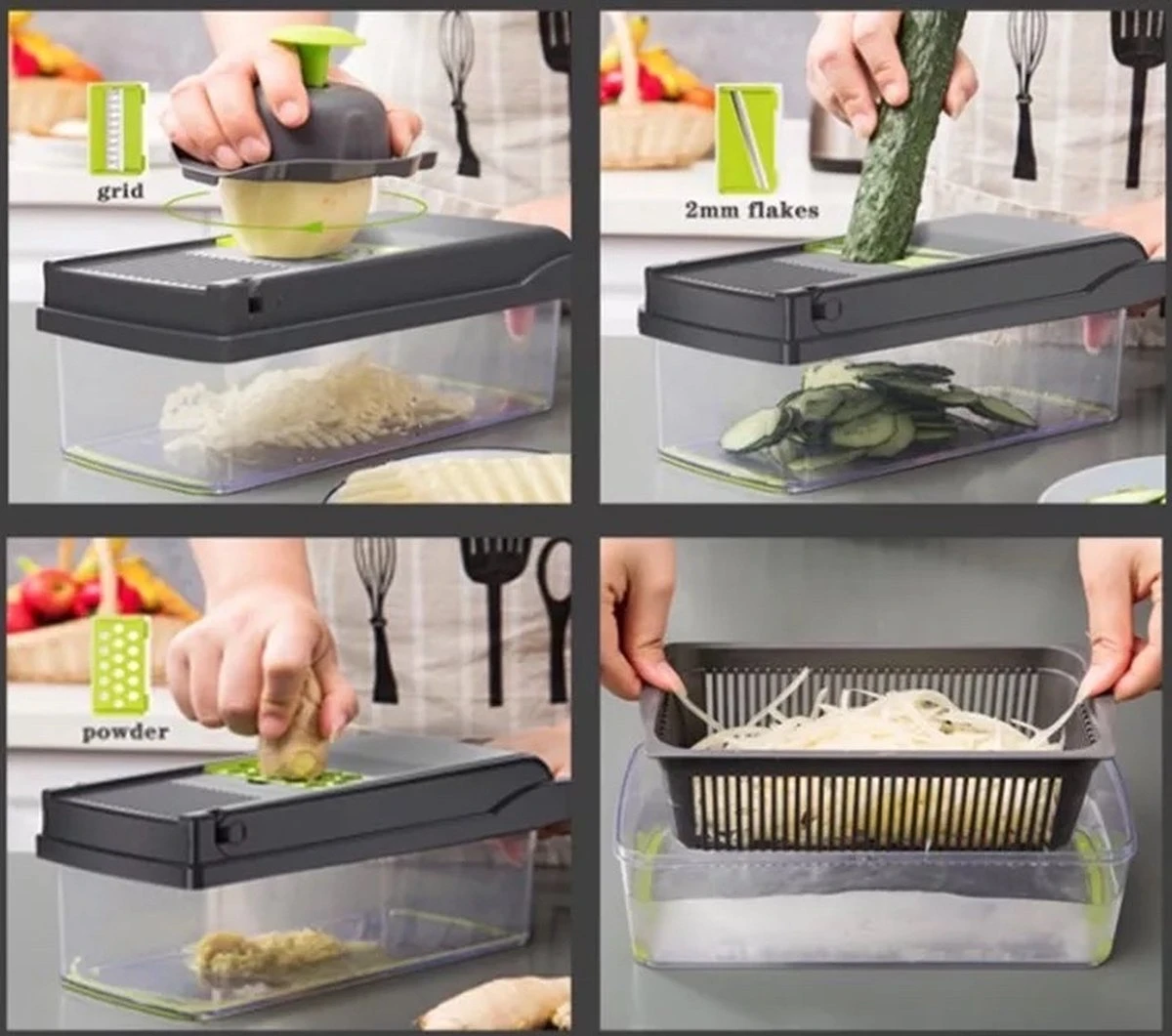 grid

2mm flakes

powder