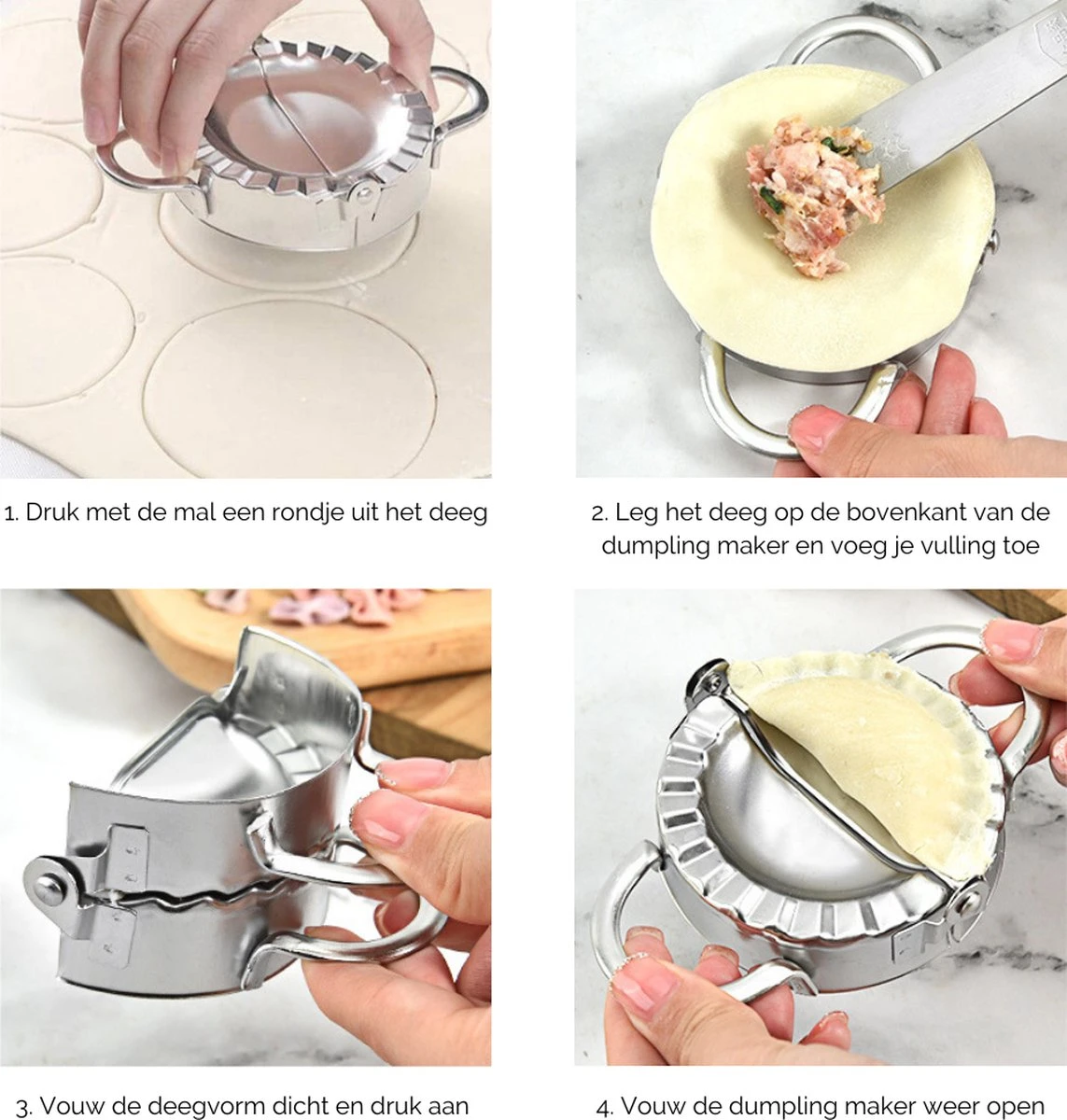 1. Druk met de mal een rondje uit het deeg

2. Leg het deeg op de bovenkant van de dumpling maker en voeg je vulling toe

3. Vouw de deegvorm dicht en druk aan

4. Vouw de dumpling maker weer open