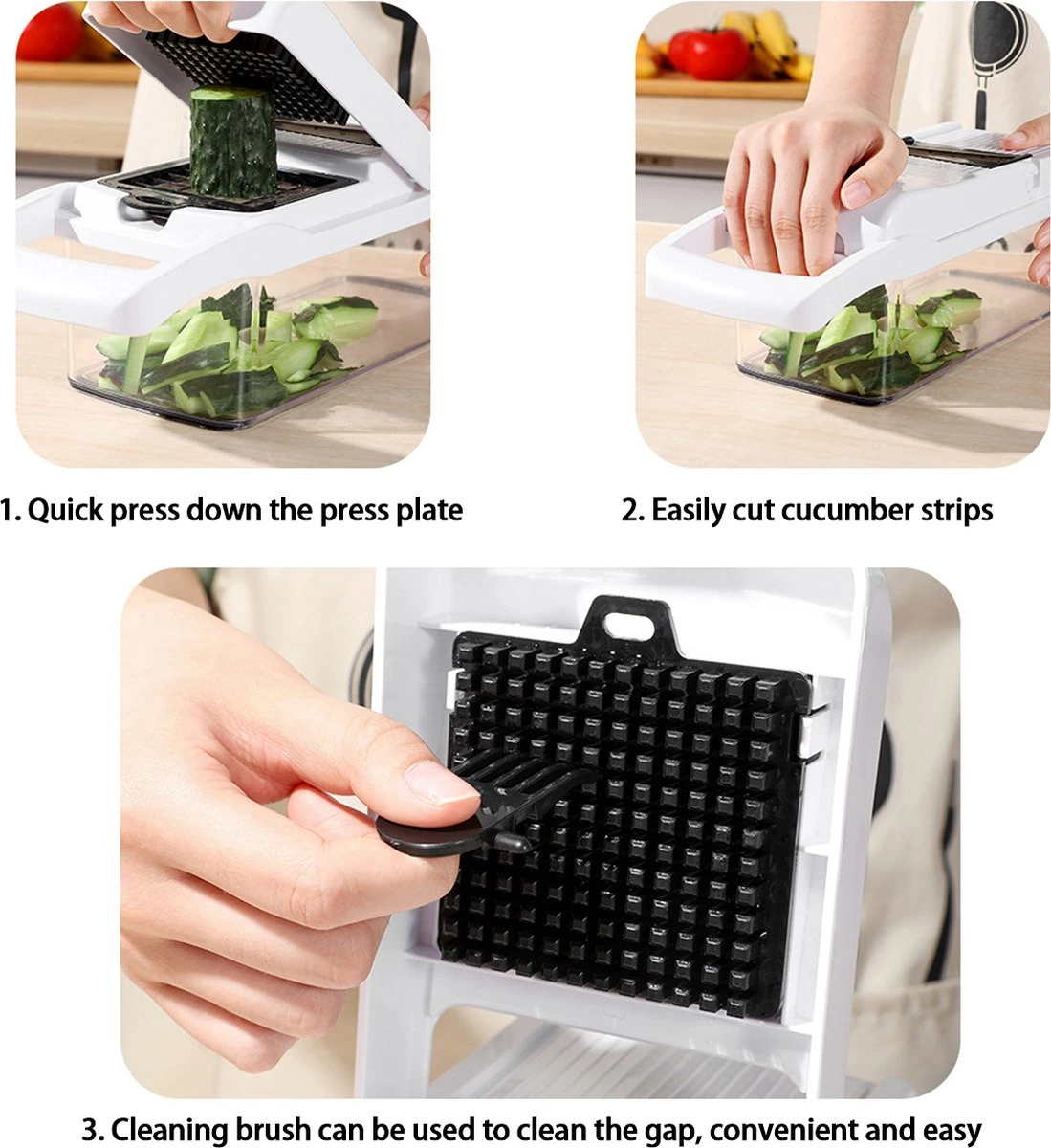 1. Quick press down the press plate

2. Easily cut cucumber strips

3. Cleaning brush can be used to clean the gap, convenient and easy