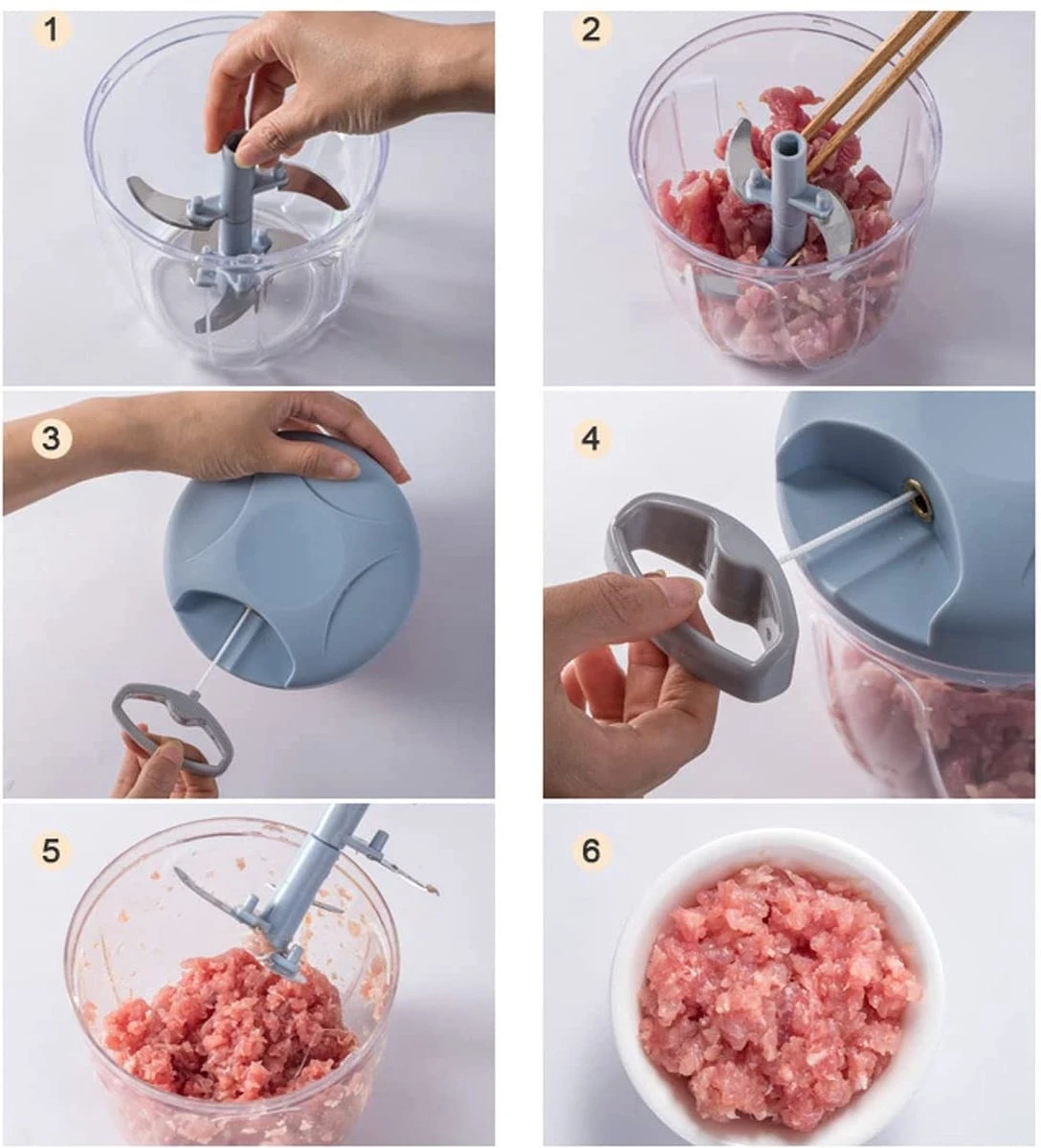 1

2

3

4

5

6